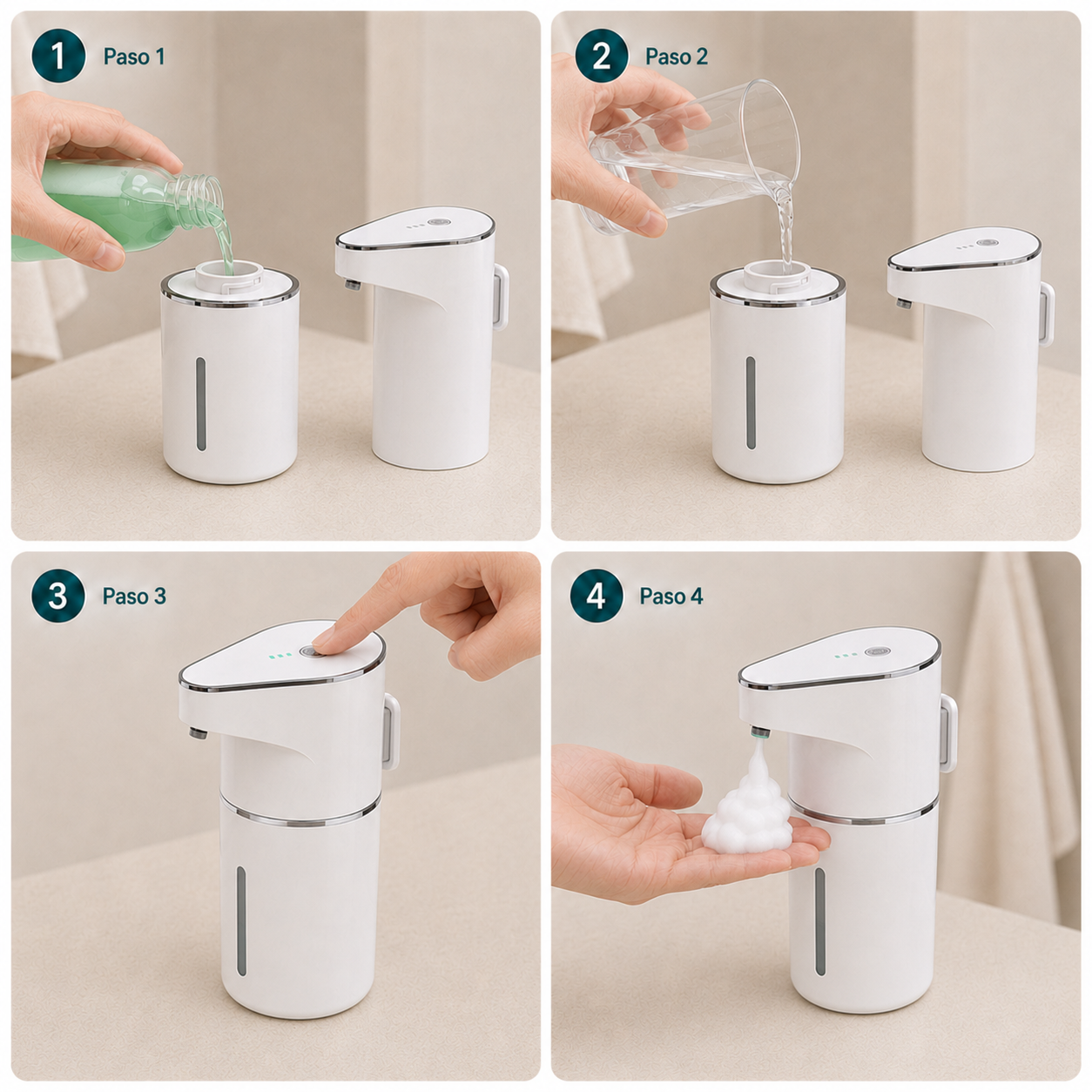 1 Paso 1

2 Paso 2

3 Paso 3

4 Paso 4